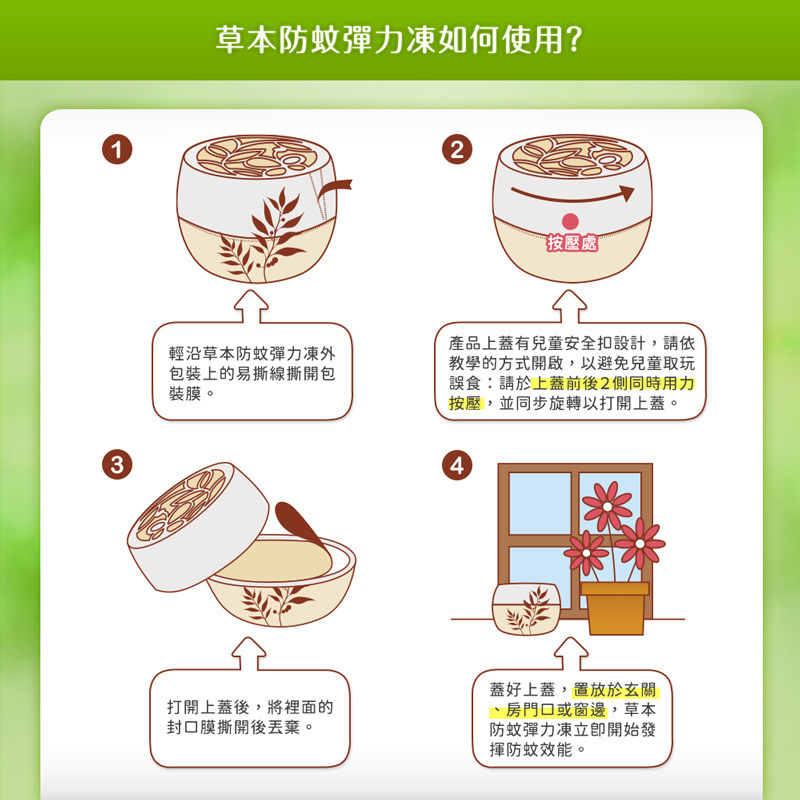 草本防蚊彈力凍如何使用?

1

輕沿草本防蚊彈力凍外包裝上的易撕線撕開包裝膜。

2

按壓處

產品上蓋有兒童安全扣設計，請依教學的方式開啟，以避免兒童取玩誤食：請於上蓋前後2側同時用力按壓，並同步旋轉以打開上蓋。

3

打開上蓋後，將裡面的封口膜撕開後丟棄。

4

蓋好上蓋，置放於玄關、房門口或窗邊，草本防蚊彈力凍立即開始發揮防蚊效能。